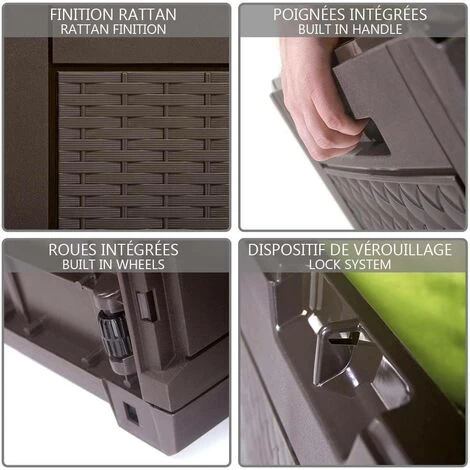 FINITION RATTAN
RATTAN FINITION

POIGNÉES INTÉGRÉES
BUILT IN HANDLE

ROUES INTÉGRÉES
BUILT IN WHEELS

DISPOSITIF DE VÉROUILLAGE
LOCK SYSTEM