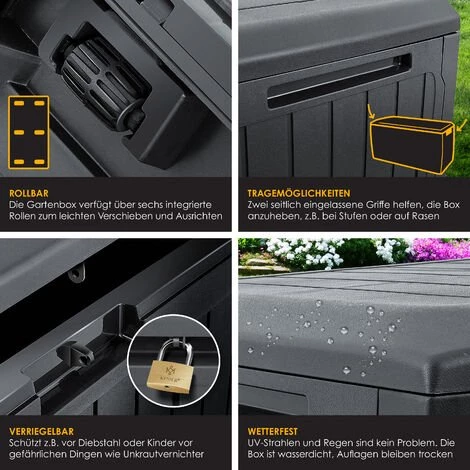 ROLLBAR
Die Gartenbox verfügt über sechs integrierte Rollen zum leichten Verschieben und Ausrichten

TRAGEMÖGLICHKEITEN
Zwei seitlich eingelassene Griffe helfen, die Box anzuheben, z.B. bei Stufen oder auf Rasen

KESSER

VERRIEGELBAR
Schützt z.B. vor Diebstahl oder Kinder vor gefährlichen Dingen wie Unkrautvernichter

WETTERFEST
UV-Strahlen und Regen sind kein Problem. Die Box ist wasserdicht, Auflagen bleiben trocken