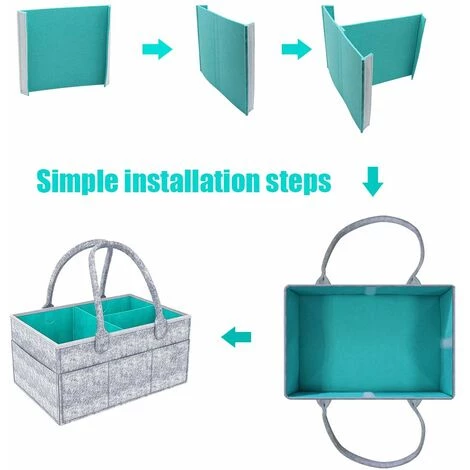 Simple installation steps